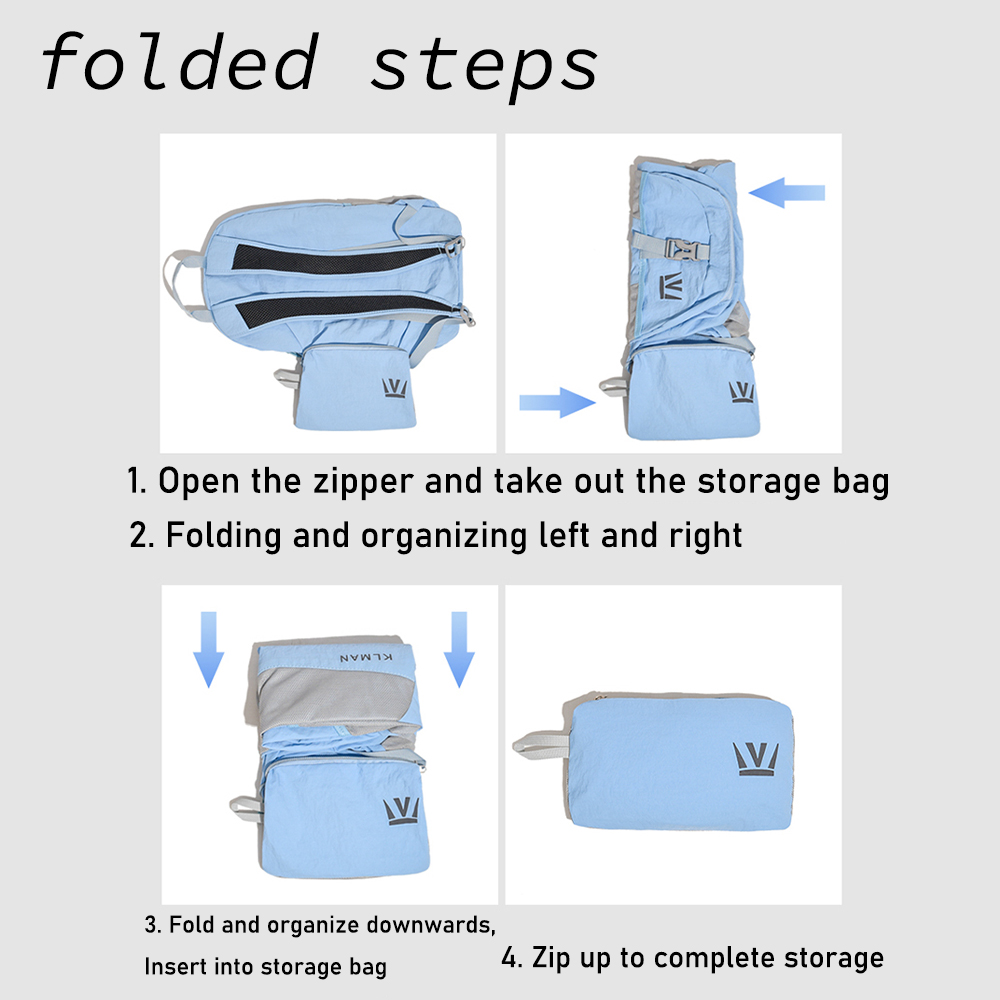 folded steps

1. Open the zipper and take out the storage bag

2. Folding and organizing left and right

KLMAN

3. Fold and organize downwards, Insert into storage bag

4. Zip up to complete storage